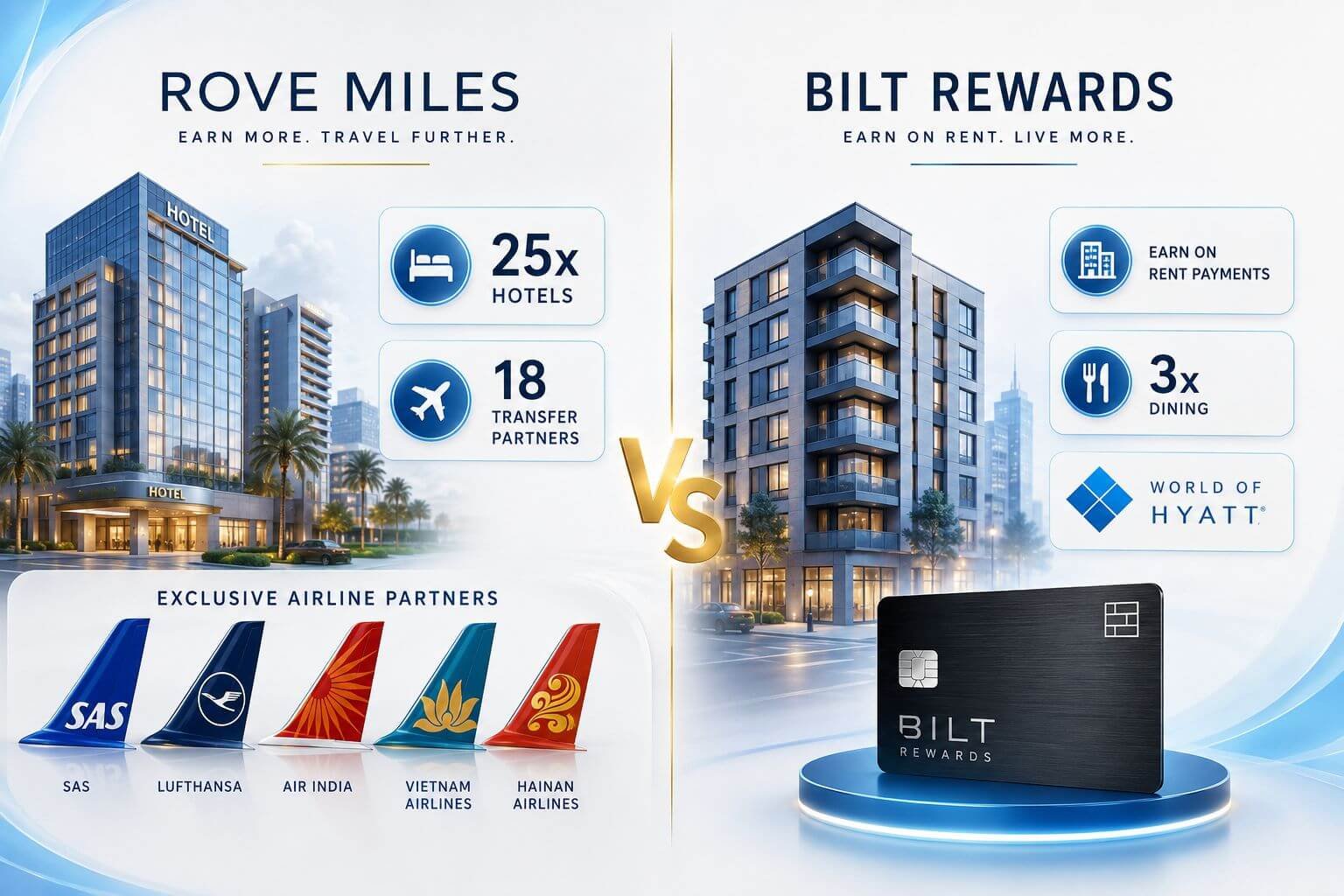 ROVE MILES

EARN MORE. TRAVEL FURTHER.

HOTEL

HOTEL

25x
HOTELS

18
TRANSFER
PARTNERS

EXCLUSIVE AIRLINE PARTNERS

SAS

SAS

LUFTHANSA

AIR INDIA

VIETNAM
AIRLINES

HAINAN
AIRLINES

VS

BILT REWARDS

EARN ON RENT. LIVE MORE.

EARN ON
RENT PAYMENTS

3x
DINING

WORLD OF
HYATT

BILT
REWARDS