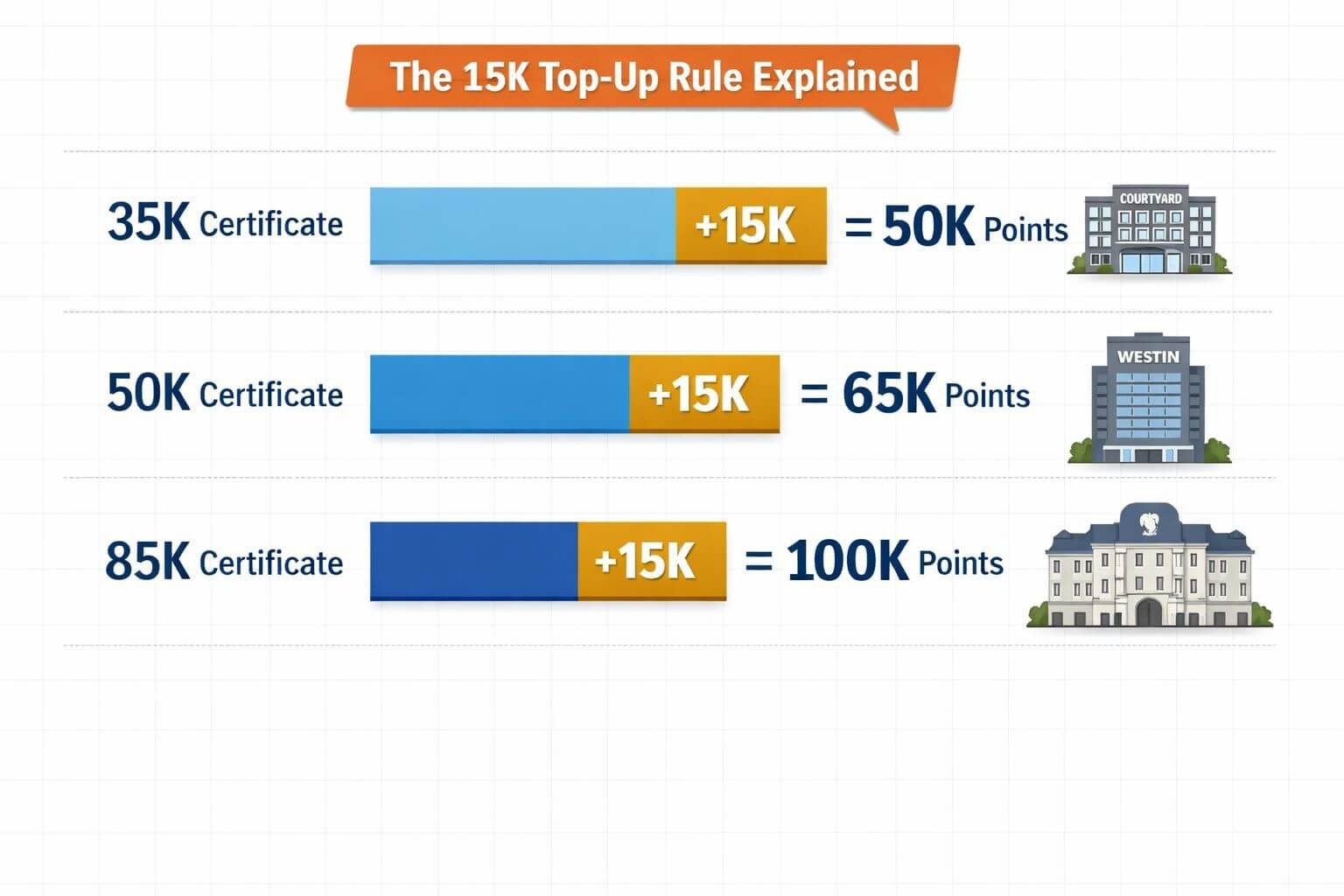 The 15K Top-Up Rule Explained

35K Certificate +15K = 50K Points COURTYARD

50K Certificate +15K = 65K Points WESTIN

85K Certificate +15K = 100K Points